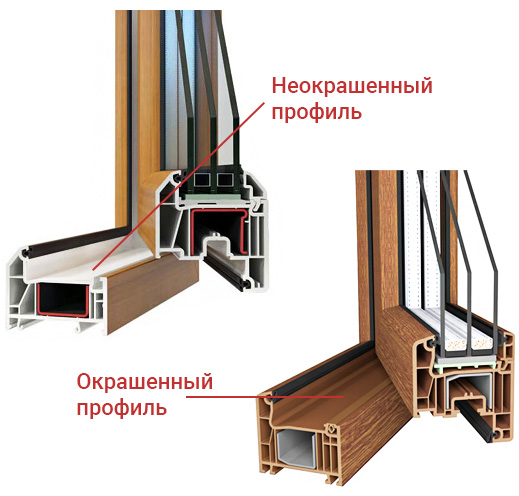 Неокрашенный профиль

Окрашенный профиль