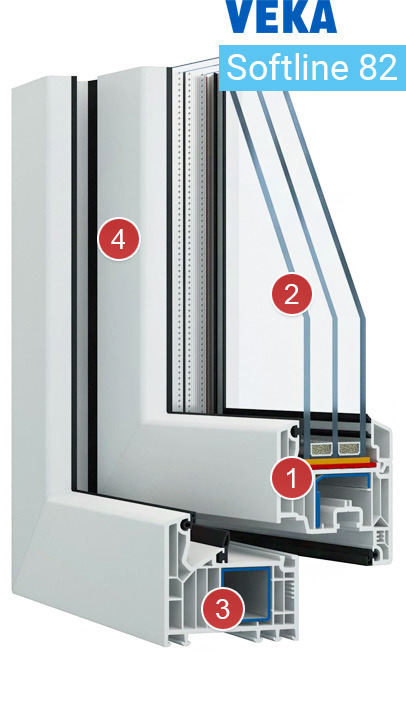 VEKA
Softline 82
4
2
1
3